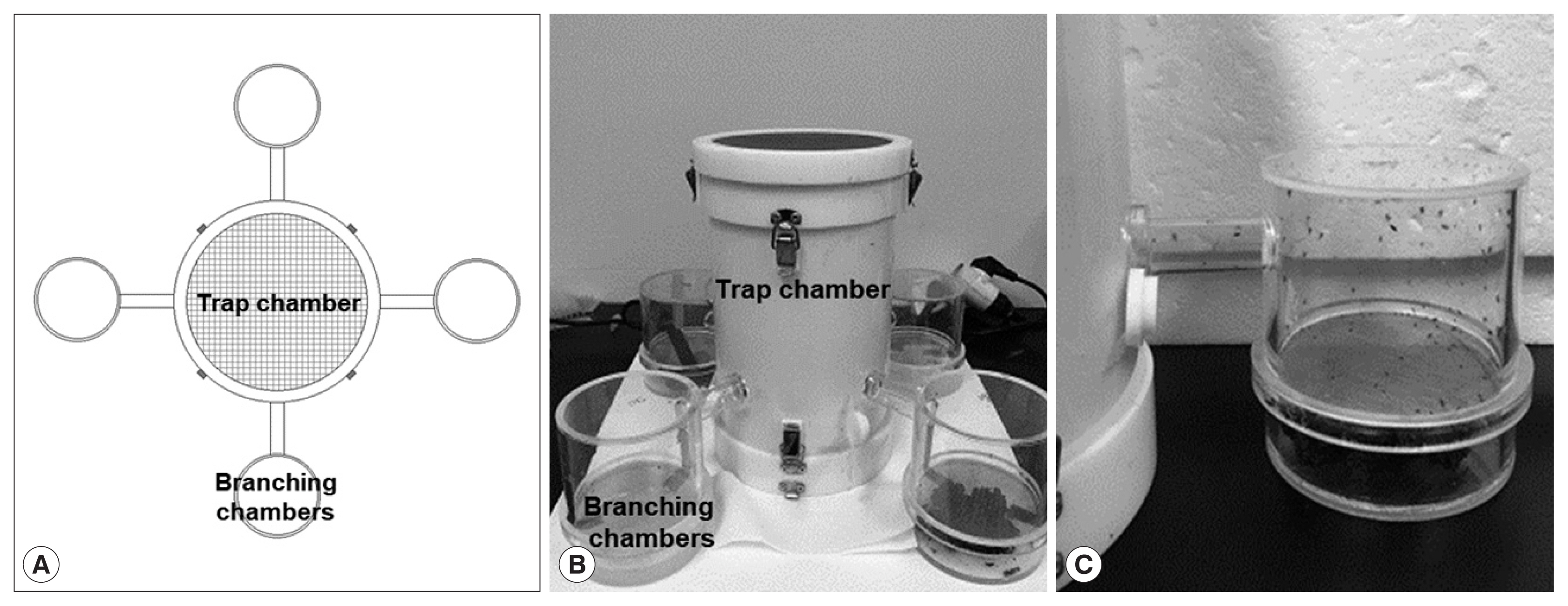 Trap chamber

Branching chambers

A

Trap chamber

Branching chambers

B

C